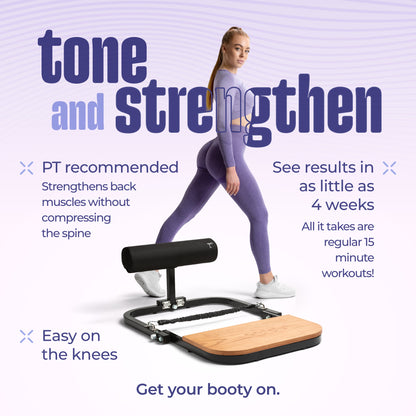 tone and strengthen

PT recommended
Strengthens back muscles without compressing the spine

See results in as little as 4 weeks
All it takes are regular 15 minute workouts!

Easy on the knees

Get your booty on.